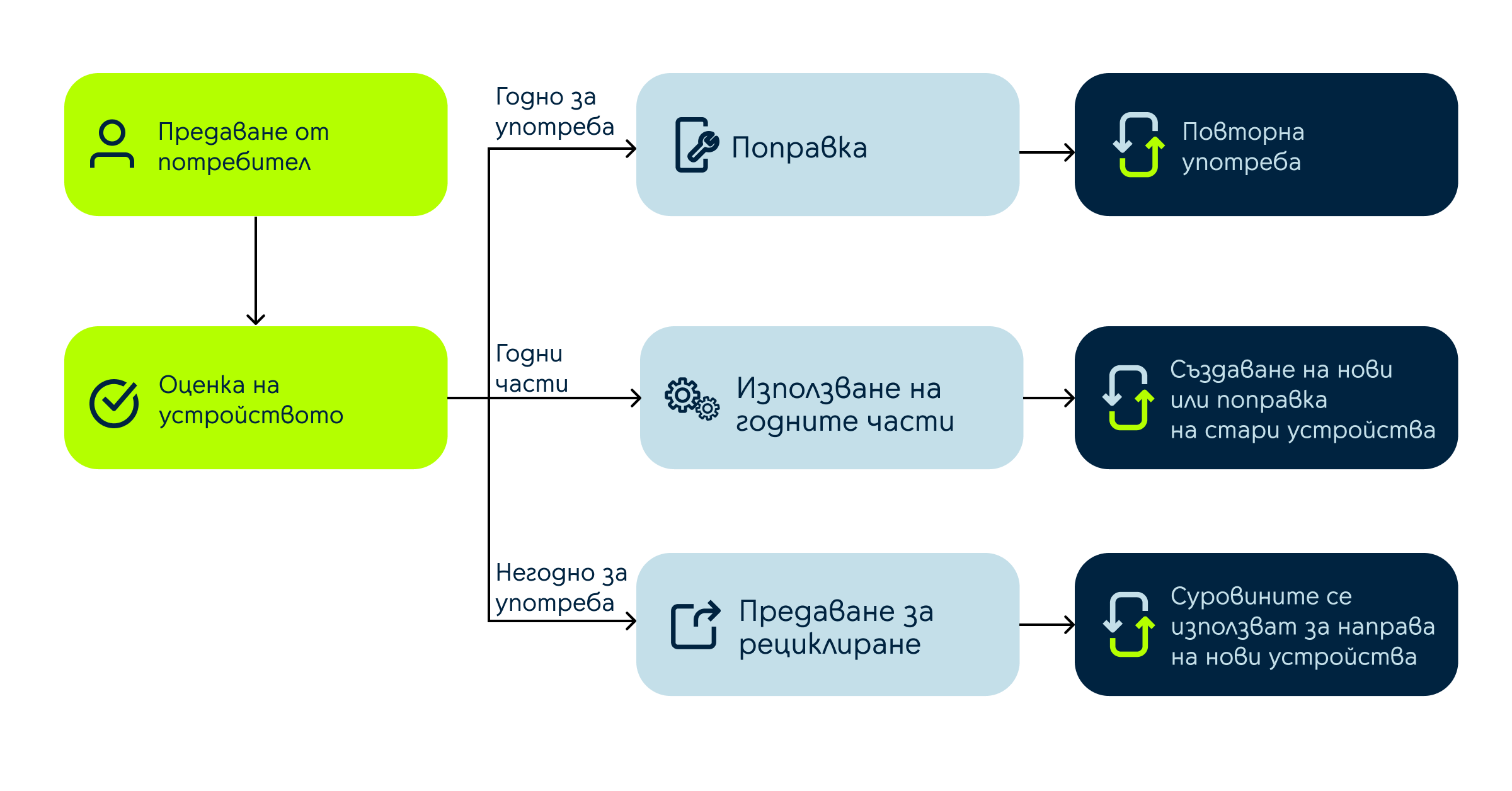 Предаване от потребител

Оценка на устройството

Годно за употреба

Поправка

Повторна употреба

Годни части

Използване на годните части

Създаване на нови или поправка на стари устройства

Негодно за употреба

Предаване за рециклиране

Суровините се използват за направа на нови устройства